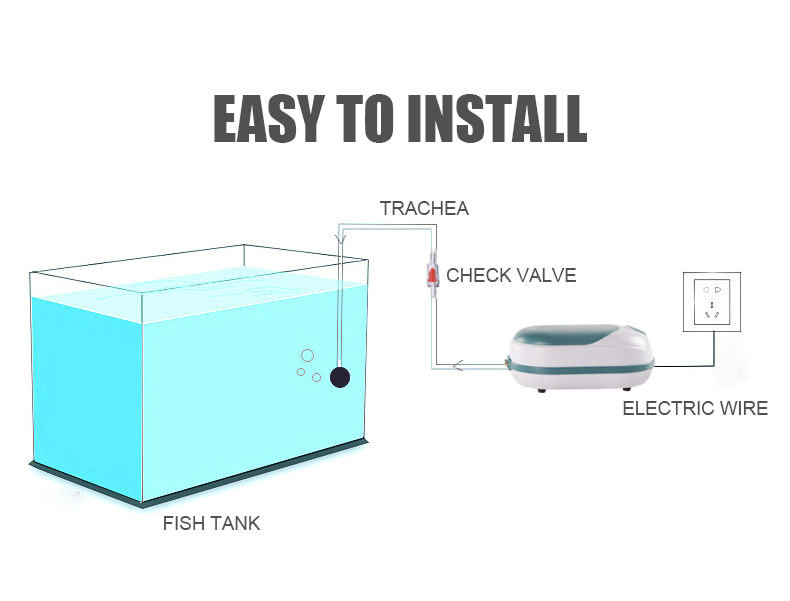 EASY TO INSTALL

TRACHEA

CHECK VALVE

ELECTRIC WIRE

FISH TANK